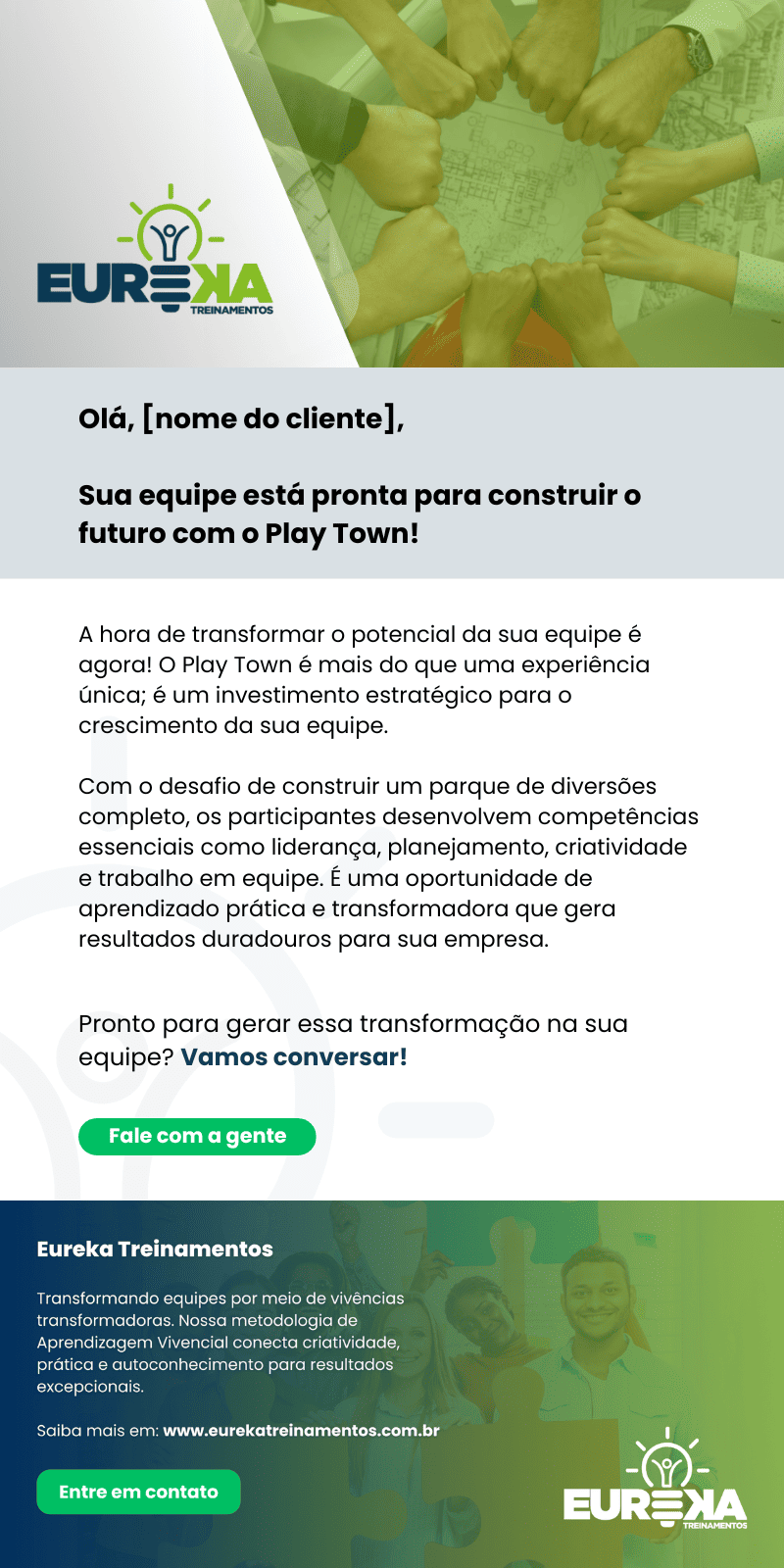 EUREKA
TREINAMENTOS

Olá, [nome do cliente],

Sua equipe está pronta para construir o futuro com o Play Town!

A hora de transformar o potencial da sua equipe é agora! O Play Town é mais do que uma experiência única; é um investimento estratégico para o crescimento da sua equipe.

Com o desafio de construir um parque de diversões completo, os participantes desenvolvem competências essenciais como liderança, planejamento, criatividade e trabalho em equipe. É uma oportunidade de aprendizado prática e transformadora que gera resultados duradouros para sua empresa.

Pronto para gerar essa transformação na sua equipe? Vamos conversar!

Fale com a gente

Eureka Treinamentos

Transformando equipes por meio de vivências transformadoras. Nossa metodologia de Aprendizagem Vivencial conecta criatividade, prática e autoconhecimento para resultados excepcionais.

Saiba mais em: www.eurekatreinamentos.com.br

Entre em contato

EUREKA
TREINAMENTOS