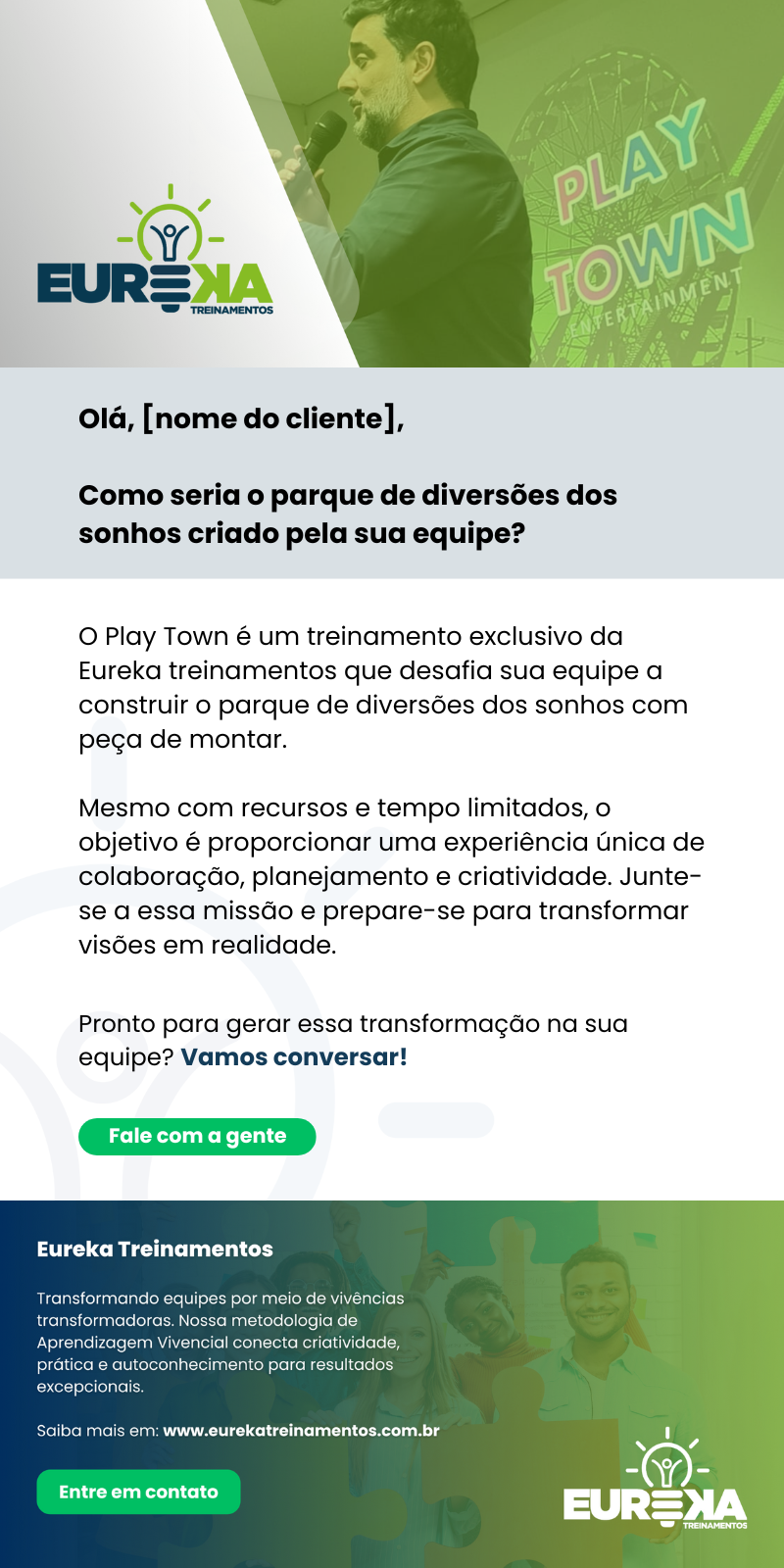 EUREKA TREINAMENTOS

PLAY TOWN ENTERTAINMENT

Olá, [nome do cliente],

Como seria o parque de diversões dos sonhos criado pela sua equipe?

O Play Town é um treinamento exclusivo da Eureka treinamentos que desafia sua equipe a construir o parque de diversões dos sonhos com peça de montar.

Mesmo com recursos e tempo limitados, o objetivo é proporcionar uma experiência única de colaboração, planejamento e criatividade. Junte-se a essa missão e prepare-se para transformar visões em realidade.

Pronto para gerar essa transformação na sua equipe? Vamos conversar!

Fale com a gente

Eureka Treinamentos

Transformando equipes por meio de vivências transformadoras. Nossa metodologia de Aprendizagem Vivencial conecta criatividade, prática e autoconhecimento para resultados excepcionais.

Saiba mais em: www.eurekatreinamentos.com.br

Entre em contato

EUREKA TREINAMENTOS