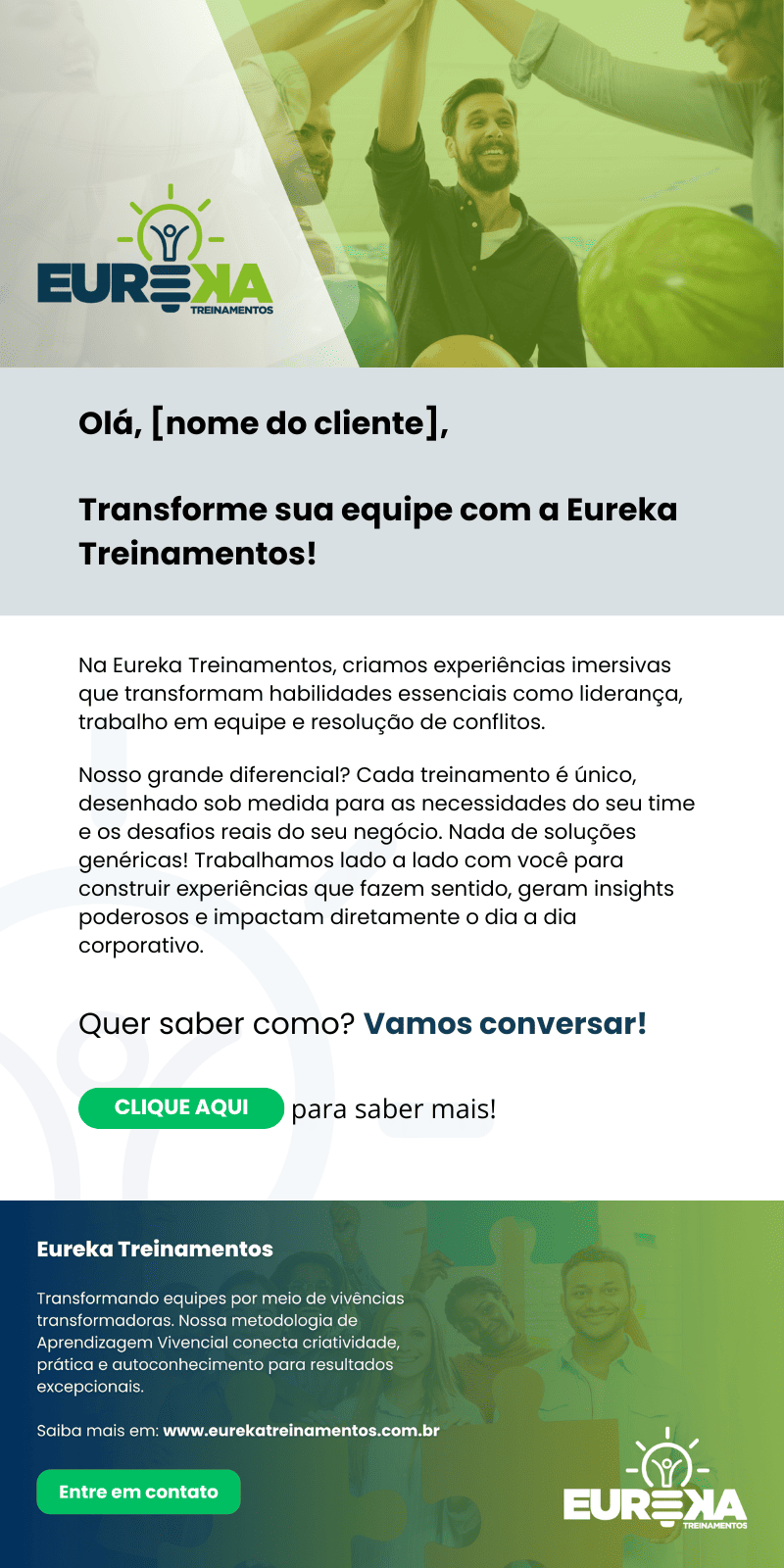 EUREKA
TREINAMENTOS

Olá, [nome do cliente],

Transforme sua equipe com a Eureka Treinamentos!

Na Eureka Treinamentos, criamos experiências imersivas que transformam habilidades essenciais como liderança, trabalho em equipe e resolução de conflitos.

Nosso grande diferencial? Cada treinamento é único, desenhado sob medida para as necessidades do seu time e os desafios reais do seu negócio. Nada de soluções genéricas! Trabalhamos lado a lado com você para construir experiências que fazem sentido, geram insights poderosos e impactam diretamente o dia a dia corporativo.

Quer saber como? Vamos conversar!

CLIQUE AQUI para saber mais!

Eureka Treinamentos

Transformando equipes por meio de vivências transformadoras. Nossa metodologia de Aprendizagem Vivencial conecta criatividade, prática e autoconhecimento para resultados excepcionais.

Saiba mais em: www.eurekatreinamentos.com.br

Entre em contato

EUREKA
TREINAMENTOS